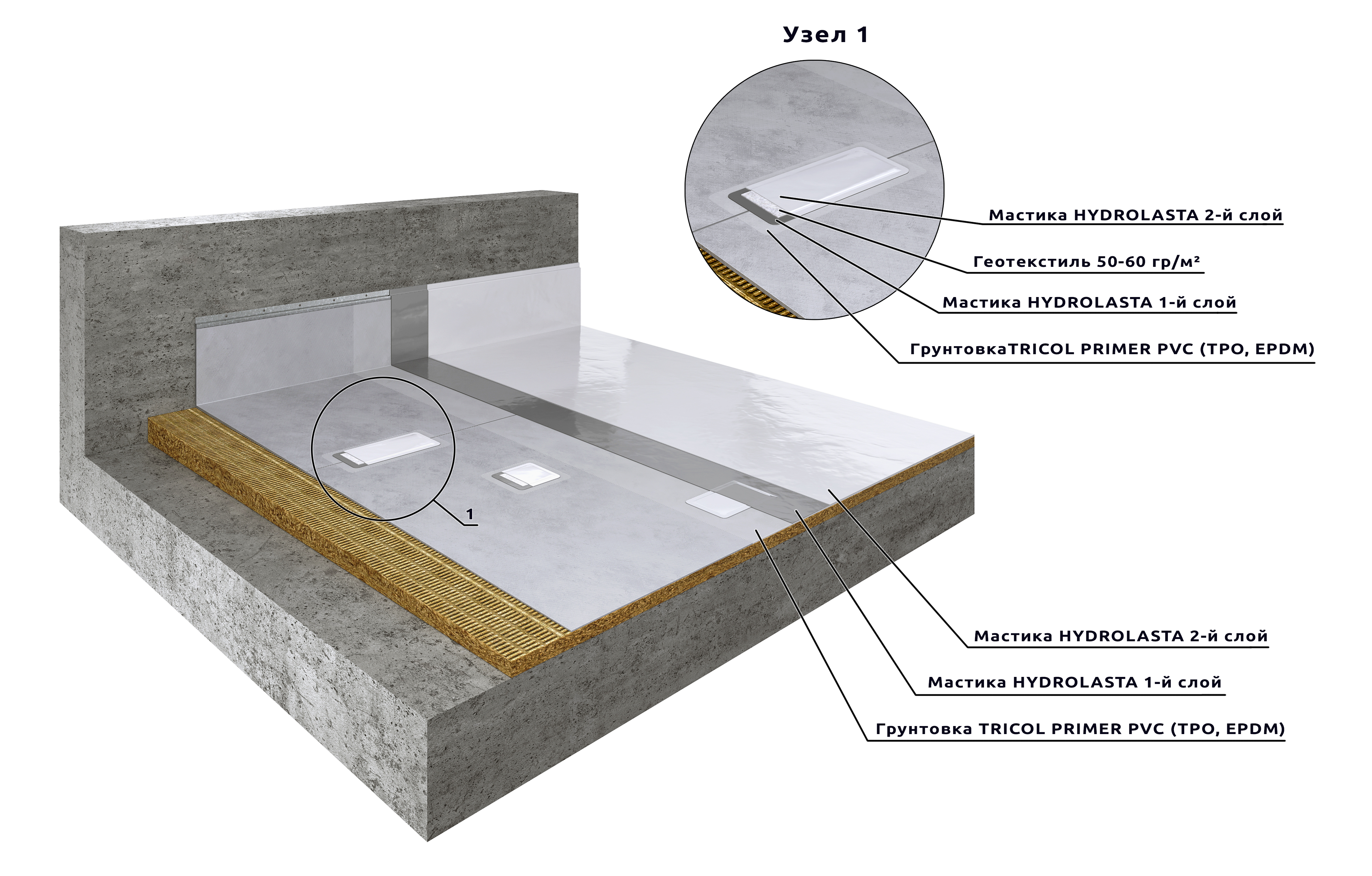 Узел 1

Мастика HYDROLASTA 2-й слой

Геотекстиль 50-60 гр/м²

Мастика HYDROLASTA 1-й слой

ГрунтовкаTRICOL PRIMER PVC (TPO, EPDM)

1

Мастика HYDROLASTA 2-й слой

Мастика HYDROLASTA 1-й слой

Грунтовка TRICOL PRIMER PVC (TPO, EPDM)